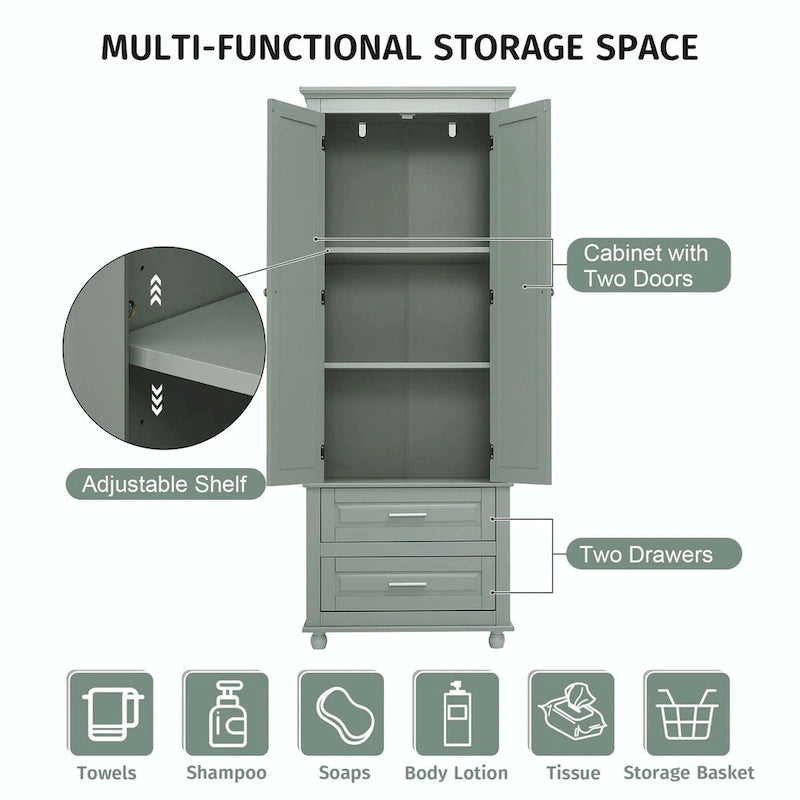 MULTI-FUNCTIONAL STORAGE SPACE

Cabinet with Two Doors

Adjustable Shelf

Two Drawers

Towels

Shampoo

Soaps

Body Lotion

Tissue

Storage Basket