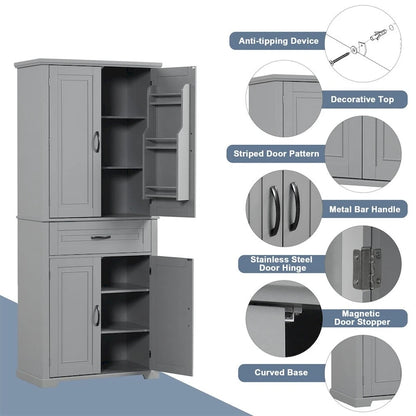 Anti-tipping Device

Decorative Top

Striped Door Pattern

Metal Bar Handle

Stainless Steel Door Hinge

Magnetic Door Stopper

Curved Base