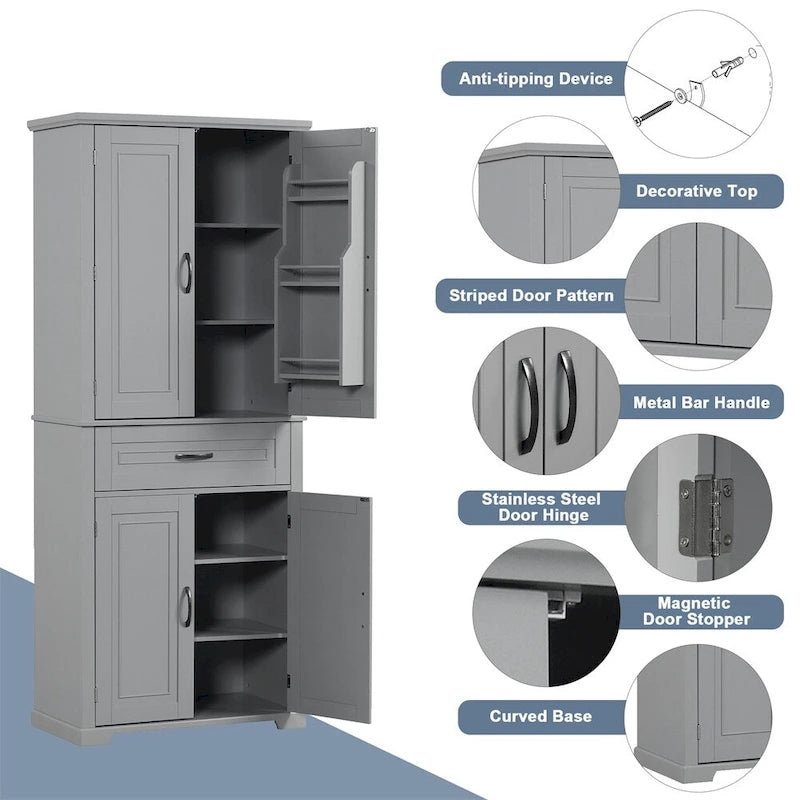 Anti-tipping Device

Decorative Top

Striped Door Pattern

Metal Bar Handle

Stainless Steel Door Hinge

Magnetic Door Stopper

Curved Base