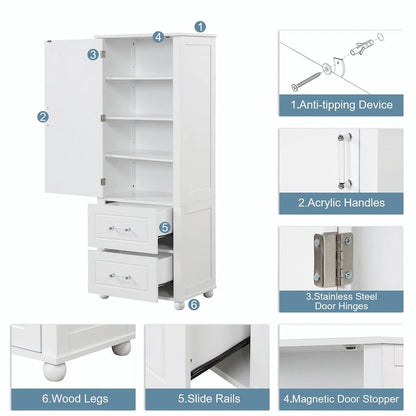 1
4
3
2
5
6

1.Anti-tipping Device

2.Acrylic Handles

3.Stainless Steel Door Hinges

6.Wood Legs

5.Slide Rails

4.Magnetic Door Stopper