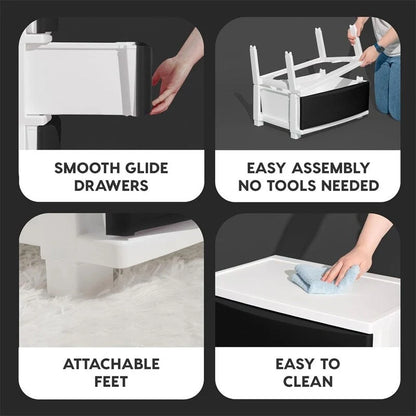 SMOOTH GLIDE DRAWERS

EASY ASSEMBLY NO TOOLS NEEDED

ATTACHABLE FEET

EASY TO CLEAN