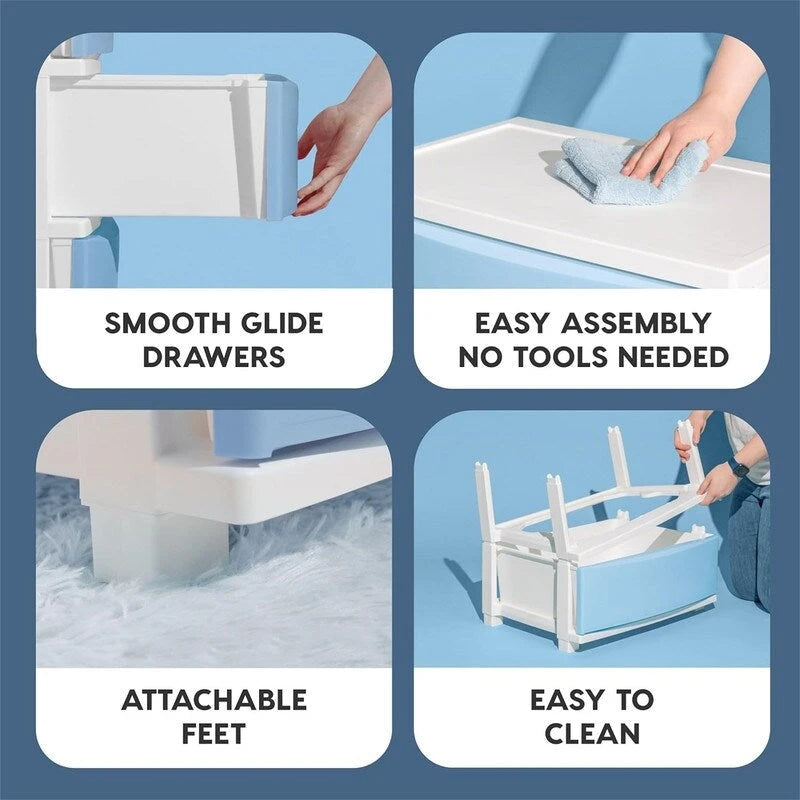 SMOOTH GLIDE DRAWERS

EASY ASSEMBLY NO TOOLS NEEDED

ATTACHABLE FEET

EASY TO CLEAN