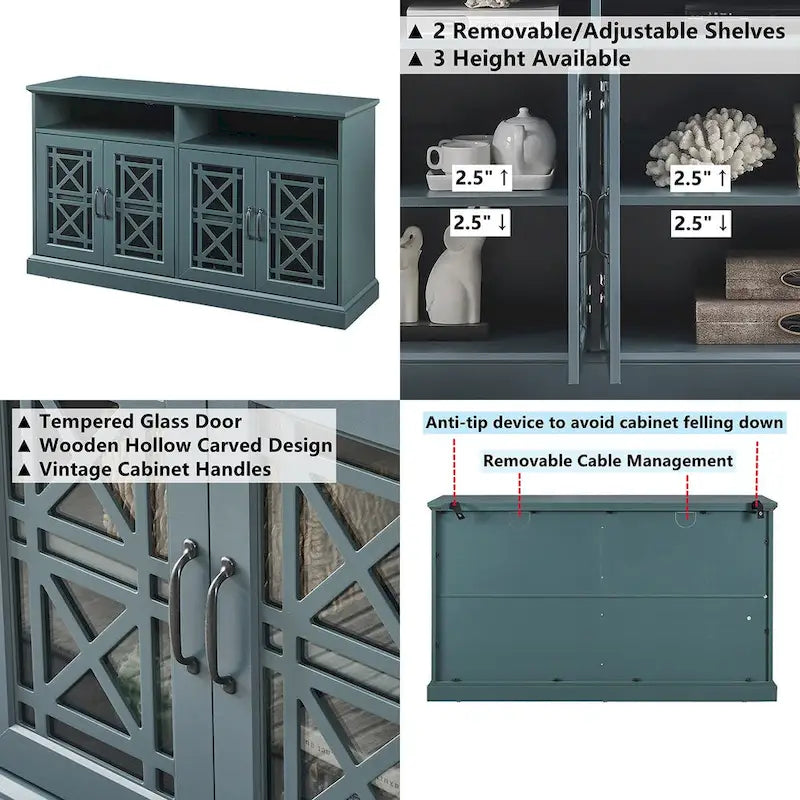 ▲ 2 Removable/Adjustable Shelves
▲ 3 Height Available

2.5" ↑
2.5" ↓
2.5" ↑
2.5" ↓

▲ Tempered Glass Door
▲ Wooden Hollow Carved Design
▲ Vintage Cabinet Handles

Anti-tip device to avoid cabinet felling down
Removable Cable Management