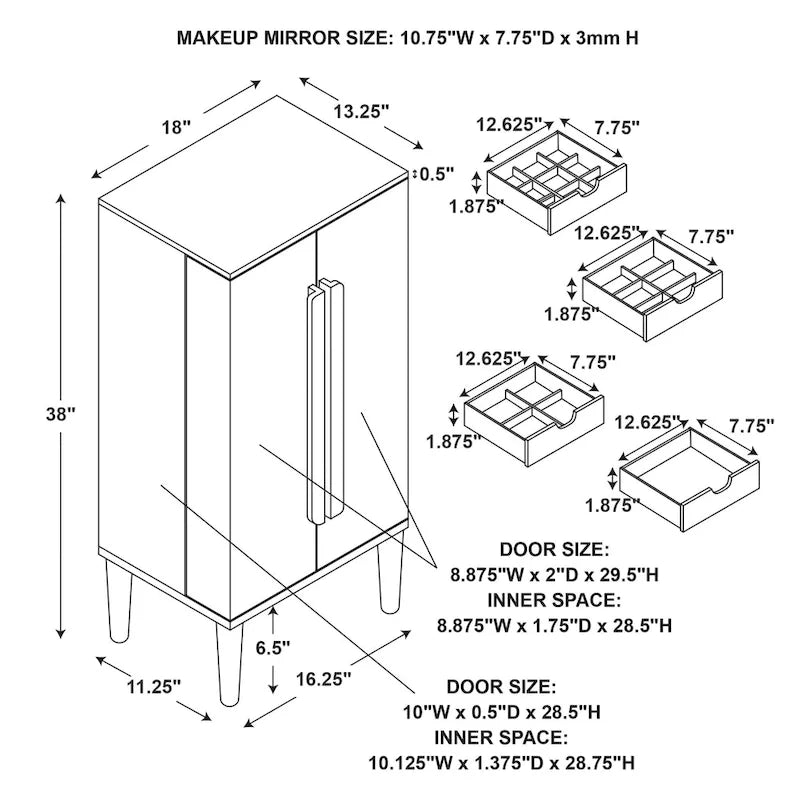 MAKEUP MIRROR SIZE: 10.75"W x 7.75"D x 3mm H

18"
13.25"
0.5"
38"

12.625"
7.75"
1.875"

12.625"
7.75"
1.875"

12.625"
7.75"
1.875"

12.625"
7.75"
1.875"

DOOR SIZE:
8.875"W x 2"D x 29.5"H
INNER SPACE:
8.875"W x 1.75"D x 28.5"H

6.5"
11.25"
16.25"

DOOR SIZE:
10"W x 0.5"D x 28.5"H
INNER SPACE:
10.125"W x 1.375"D x 28.75"H